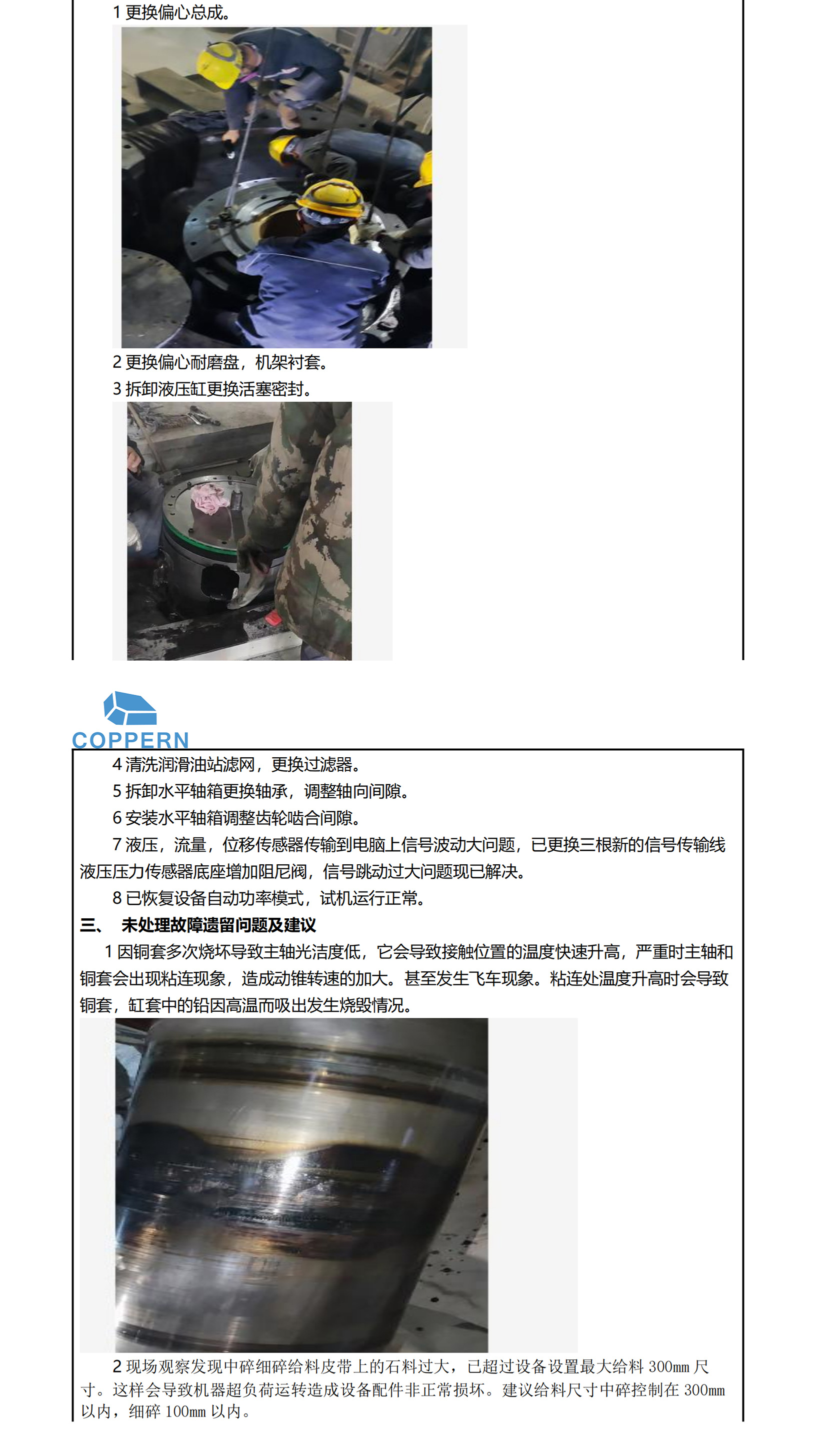 1 更换偏心总成。

2 更换偏心耐磨盘，机架衬套。

3 拆卸液压缸更换活塞密封。

COPPERN

4 清洗润滑油站滤网，更换过滤器。

5 拆卸水平轴箱更换轴承，调整轴向间隙。

6 安装水平轴箱调整齿轮啮合间隙。

7 液压，流量，位移传感器传输到电脑上信号波动大问题，已更换三根新的信号传输线液压压力传感器底座增加阻尼阀，信号跳动过大问题现已解决。

8 已恢复设备自动功率模式，试机运行正常。

三、 未处理故障遗留问题及建议

1 因铜套多次烧坏导致主轴光洁度低，它会导致接触位置的温度快速升高，严重时主轴和铜套会出现粘连现象，造成动锥转速的加大。甚至发生飞车现象。粘连处温度升高时会导致铜套，缸套中的铅因高温而吸出发生烧毁情况。

2 现场观察发现中碎细碎给料皮带上的石料过大，已超过设备设置最大给料 300mm 尺寸。这样会导致机器超负荷运转造成设备配件非正常损坏。建议给料尺寸中碎控制在 300mm 以内，细碎 100mm 以内。